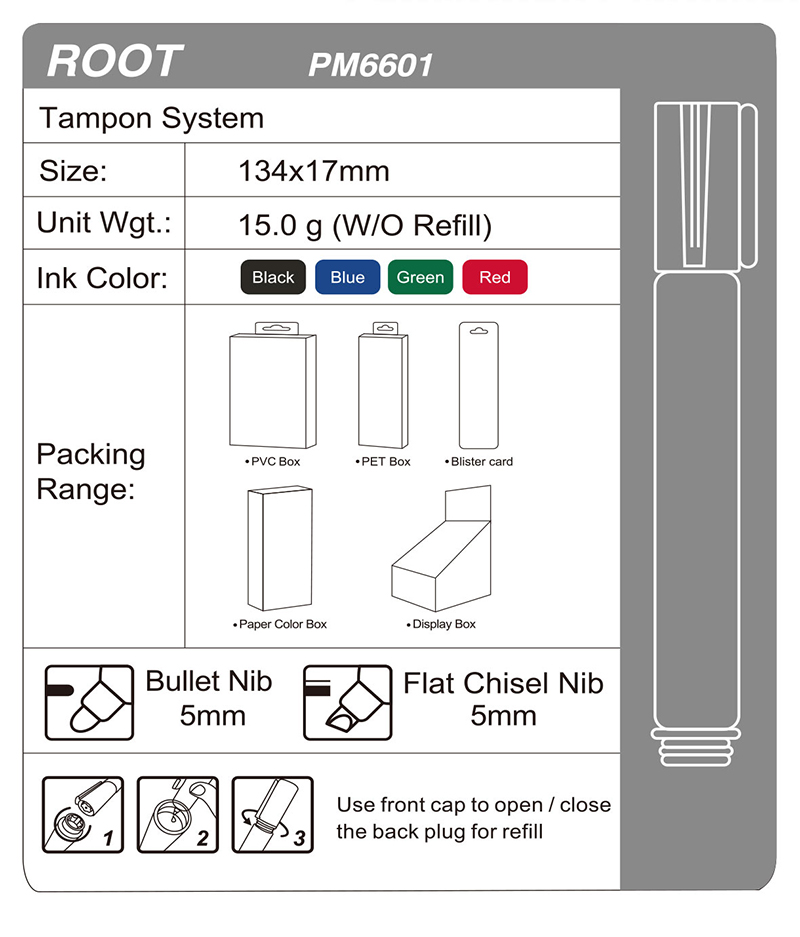 ROOT PM6601

Tampon System

| Size: | 134x17mm |
|---|---|
| Unit Wgt.: | 15.0 g (W/O Refill) |
| Ink Color: | Black Blue Green Red |
| Packing Range: | • PVC Box • PET Box • Blister card • Paper Color Box • Display Box |

Bullet Nib 5mm

Flat Chisel Nib 5mm

1 2 3

Use front cap to open / close the back plug for refill